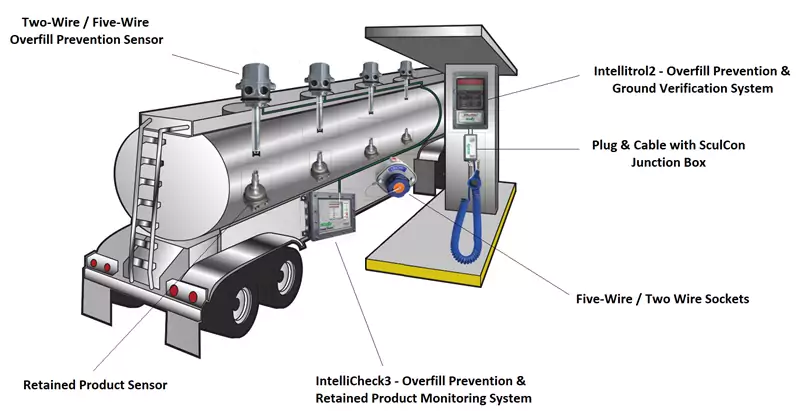 Two-Wire / Five-Wire
Overfill Prevention Sensor

Intellitrol2 - Overfill Prevention &
Ground Verification System

Plug & Cable with SculCon
Junction Box

Five-Wire / Two Wire Sockets

Retained Product Sensor

IntelliCheck3 - Overfill Prevention &
Retained Product Monitoring System